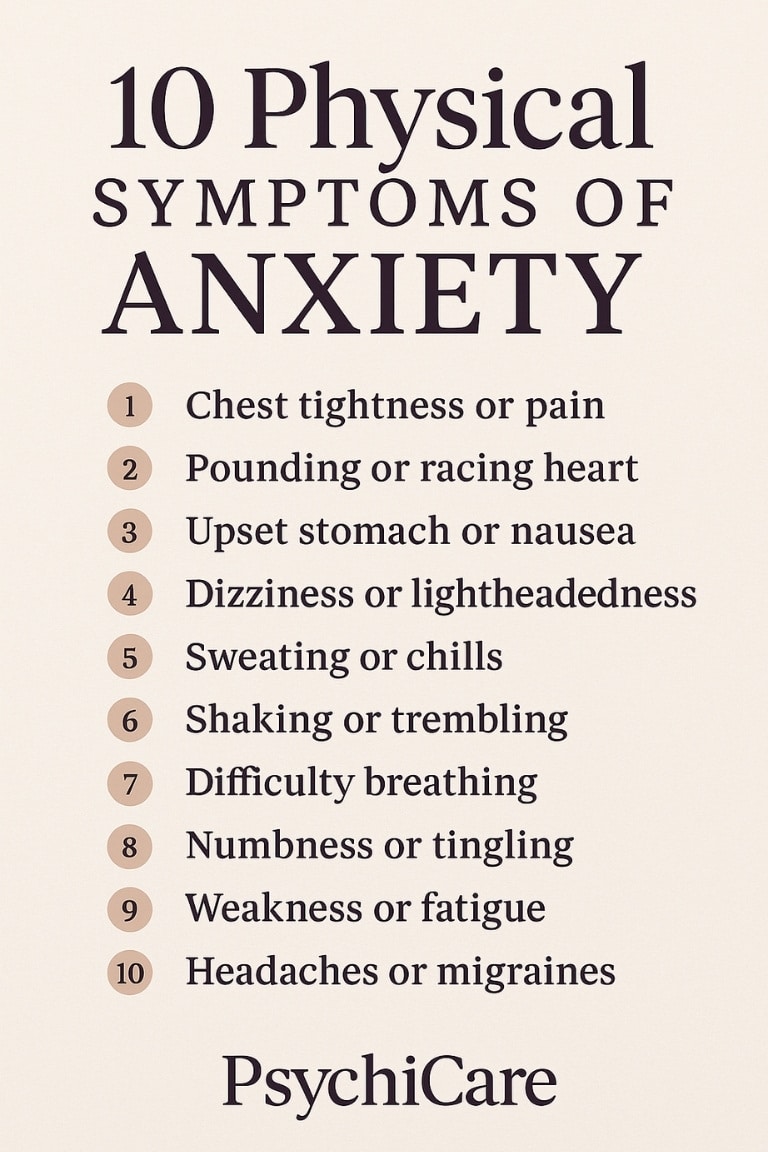 10 Physical
SYMPTOMS OF
ANXIETY

1 Chest tightness or pain
2 Pounding or racing heart
3 Upset stomach or nausea
4 Dizziness or lightheadedness
5 Sweating or chills
6 Shaking or trembling
7 Difficulty breathing
8 Numbness or tingling
9 Weakness or fatigue
10 Headaches or migraines

PsychiCare